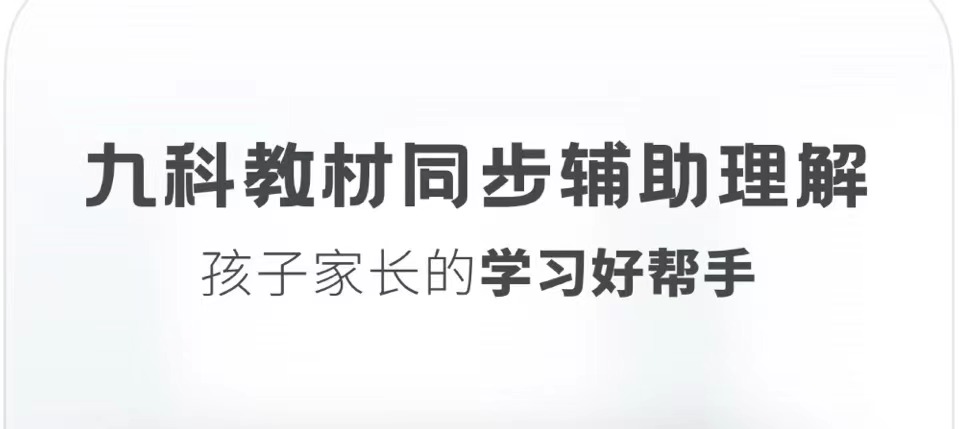 九科教材同步辅助理解
孩子家长的学习好帮手