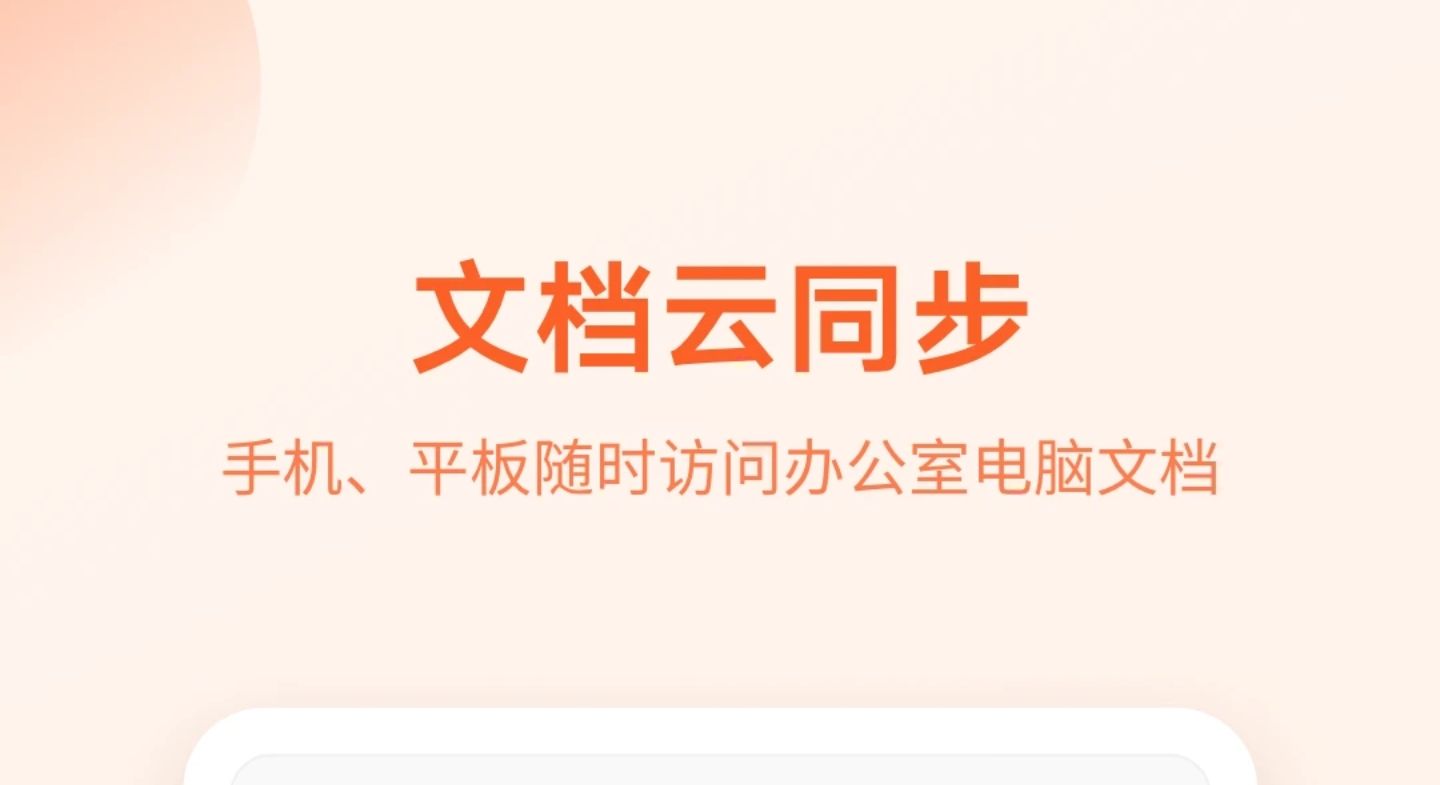 文档云同步

手机、平板随时访问办公室电脑文档