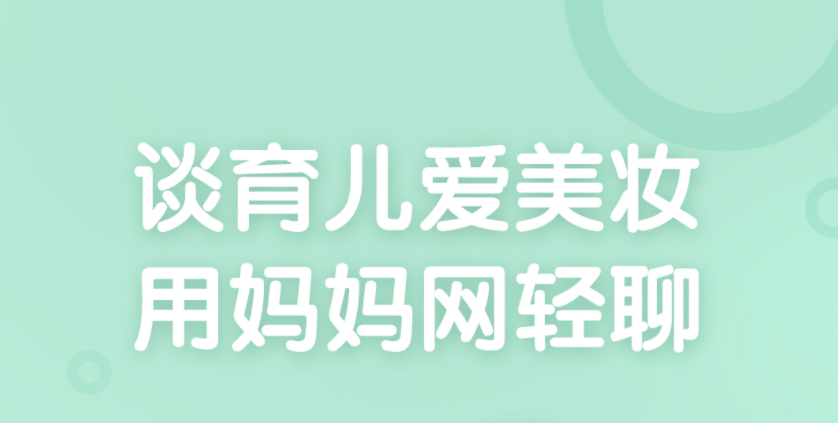 谈育儿爱美妆
用妈妈网轻聊