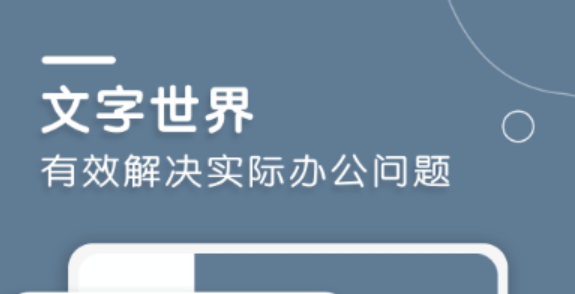 文字世界
有效解决实际办公问题