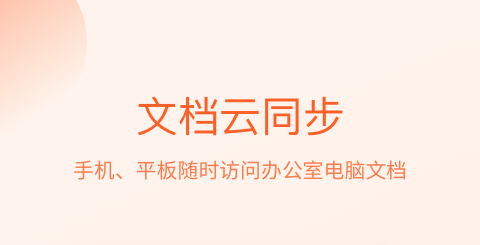 文档云同步

手机、平板随时访问办公室电脑文档