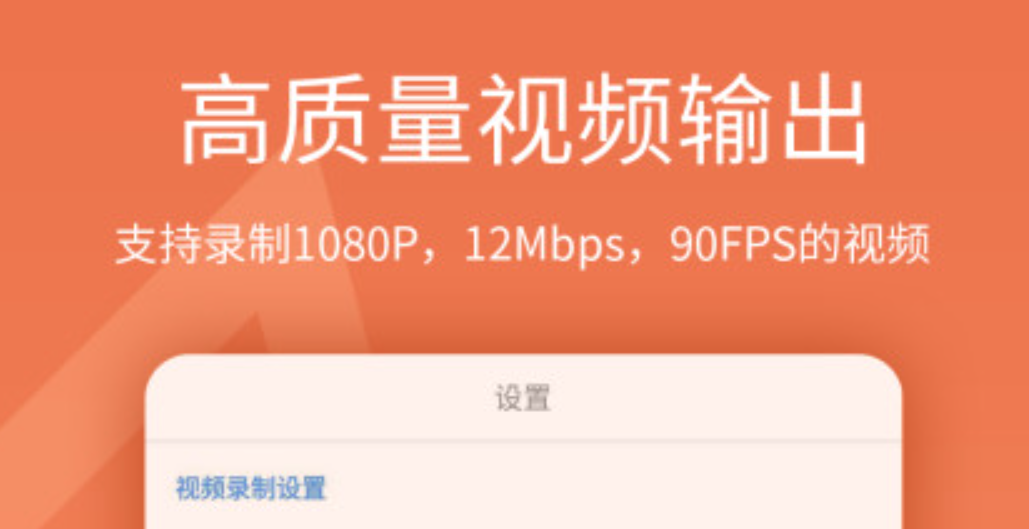 高质量视频输出

支持录制1080P，12Mbps，90FPS的视频

设置

视频录制设置