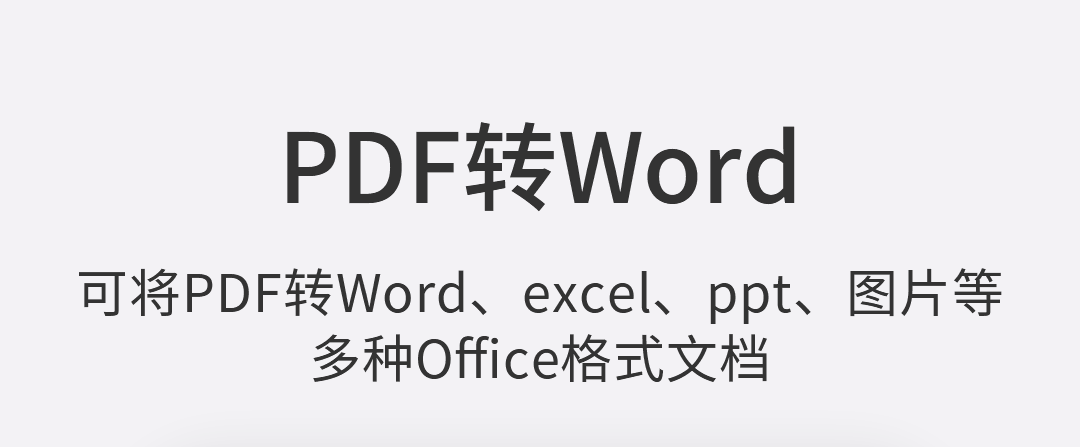 PDF转Word

可将PDF转Word、excel、ppt、图片等多种Office格式文档